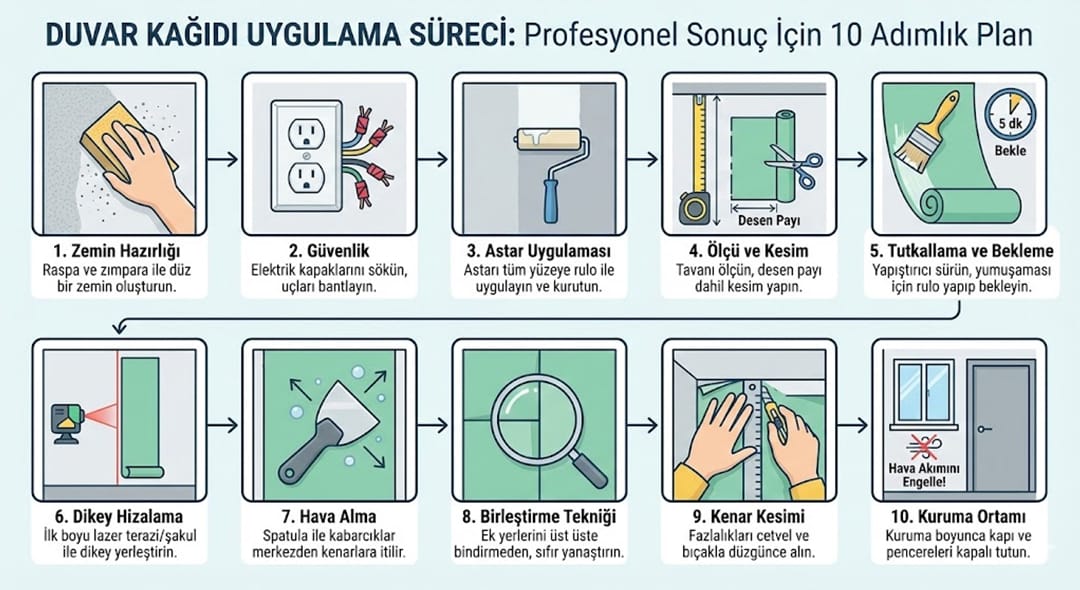 DUVAR KAĞIDI UYGULAMA SÜRECİ: Profesyonel Sonuç İçin 10 Adımlık Plan

1. Zemin Hazırlığı
Raspa ve zımpara ile düz bir zemin oluşturun.

2. Güvenlik
Elektrik kapaklarını sökün, uçları bantlayın.

3. Astar Uygulaması
Astarı tüm yüzeye rulo ile uygulayın ve kurutun.

Desen Payı

4. Ölçü ve Kesim
Tavanı ölçün, desen payı dahil kesim yapın.

5 dk
Bekle

5. Tutkallama ve Bekleme
Yapıştırıcı sürün, yumuşaması için rulo yapıp bekleyin.

6. Dikey Hizalama
İlk boyu lazer terazi/şakul ile dikey yerleştirin.

7. Hava Alma
Spatula ile kabarcıklar merkezden kenarlara itilir.

8. Birleştirme Tekniği
Ek yerlerini üst üste bindirmeden, sıfır yanaştırın.

9. Kenar Kesimi
Fazlalıkları cetvel ve bıçakla düzgünce alın.

Hava Akımını Engelle!

10. Kuruma Ortamı
Kuruma boyunca kapı ve pencereleri kapalı tutun.