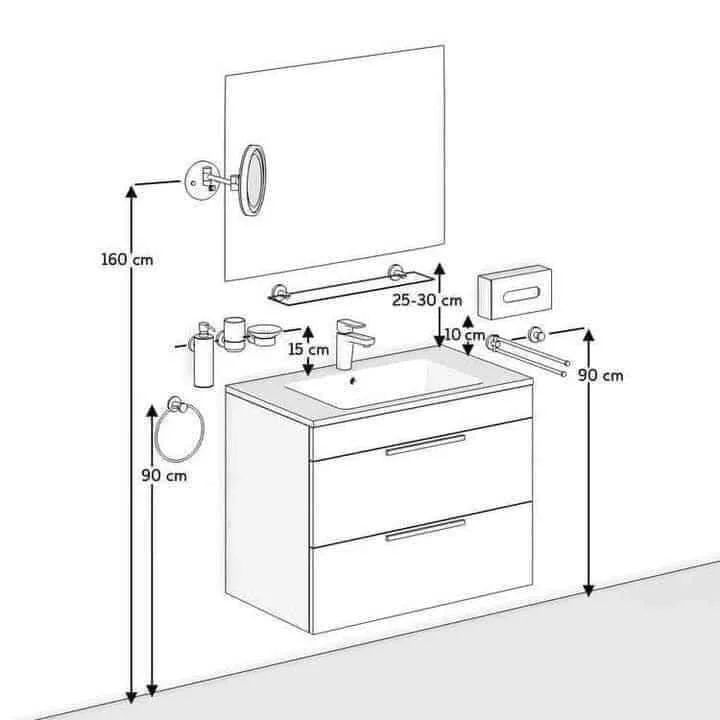 160 cm

25-30 cm

15 cm

10 cm

90 cm

90 cm